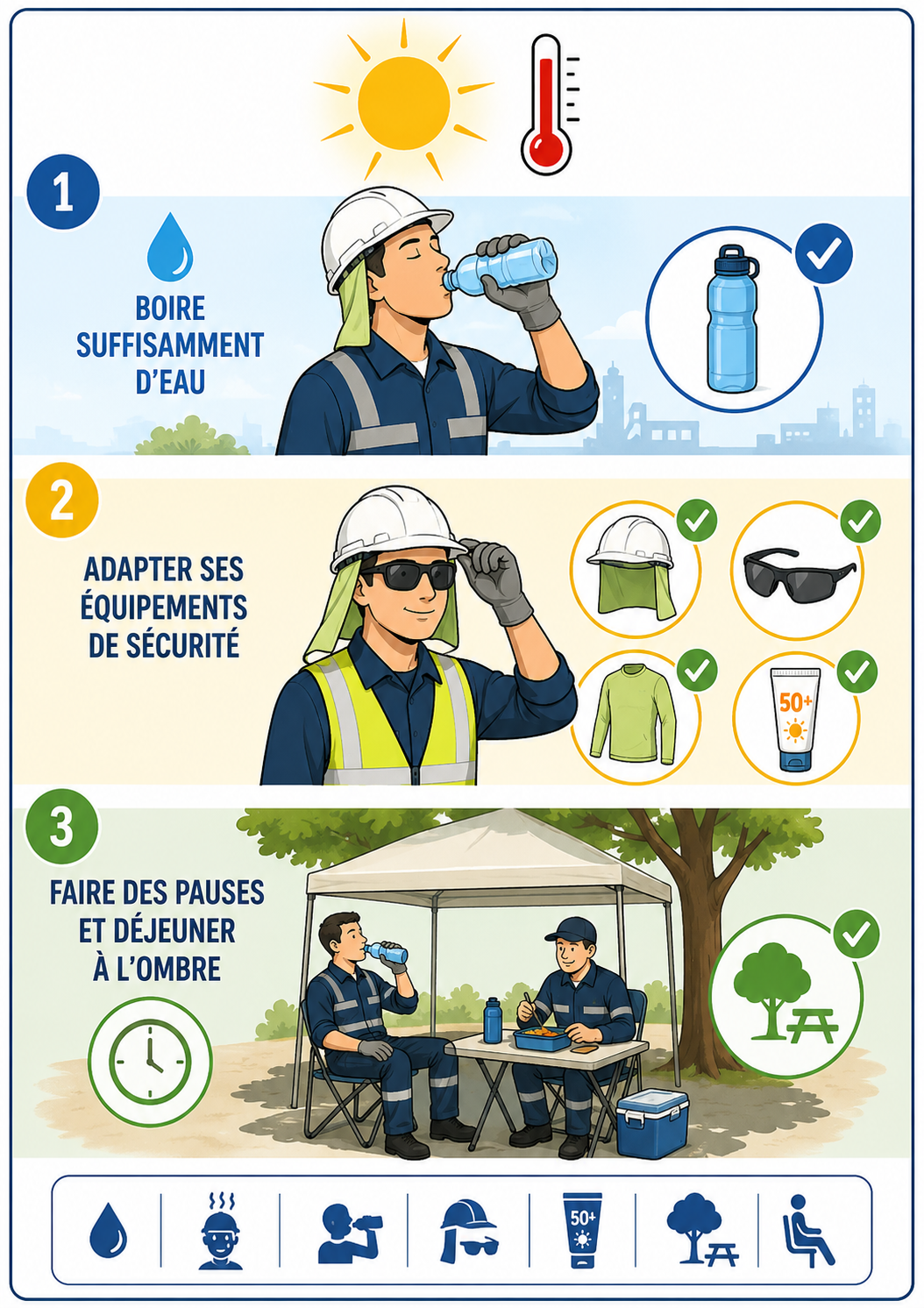 1

BOIRE SUFFISAMMENT D'EAU

2

ADAPTER SES ÉQUIPEMENTS DE SÉCURITÉ

50+

3

FAIRE DES PAUSES ET DÉJEUNER À L'OMBRE

50+