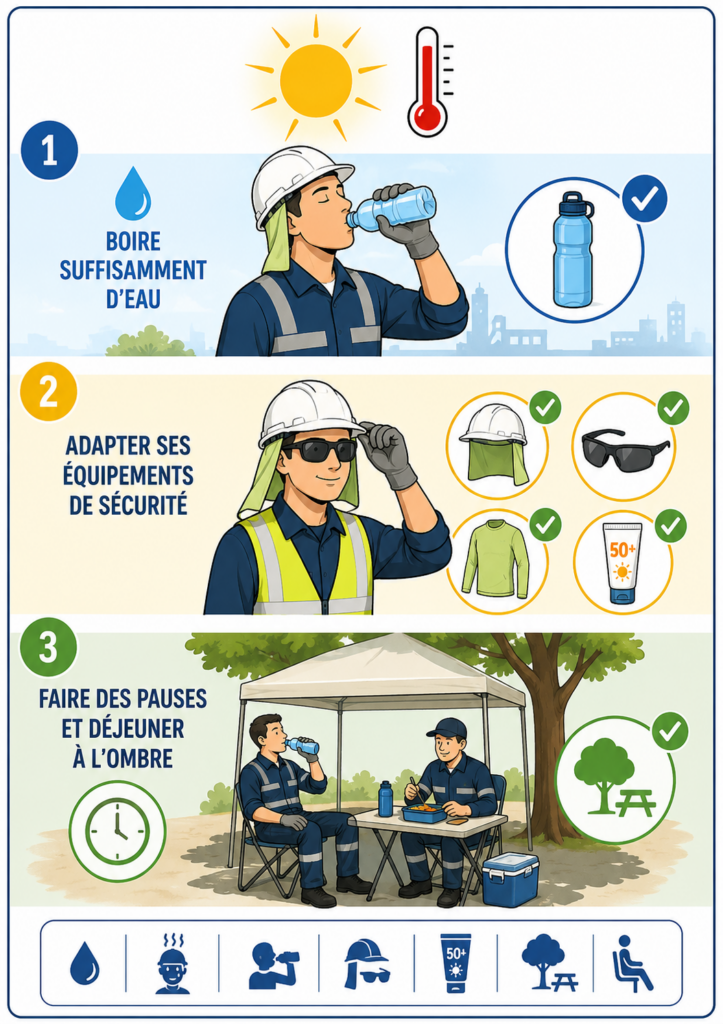 1

BOIRE SUFFISAMMENT D'EAU

2

ADAPTER SES ÉQUIPEMENTS DE SÉCURITÉ

50+

3

FAIRE DES PAUSES ET DÉJEUNER À L'OMBRE

50+